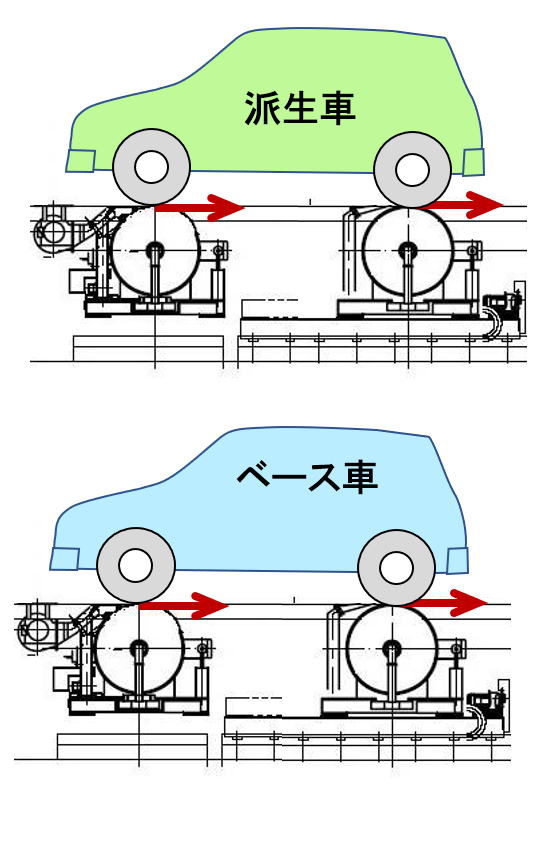 派生車

ベース車